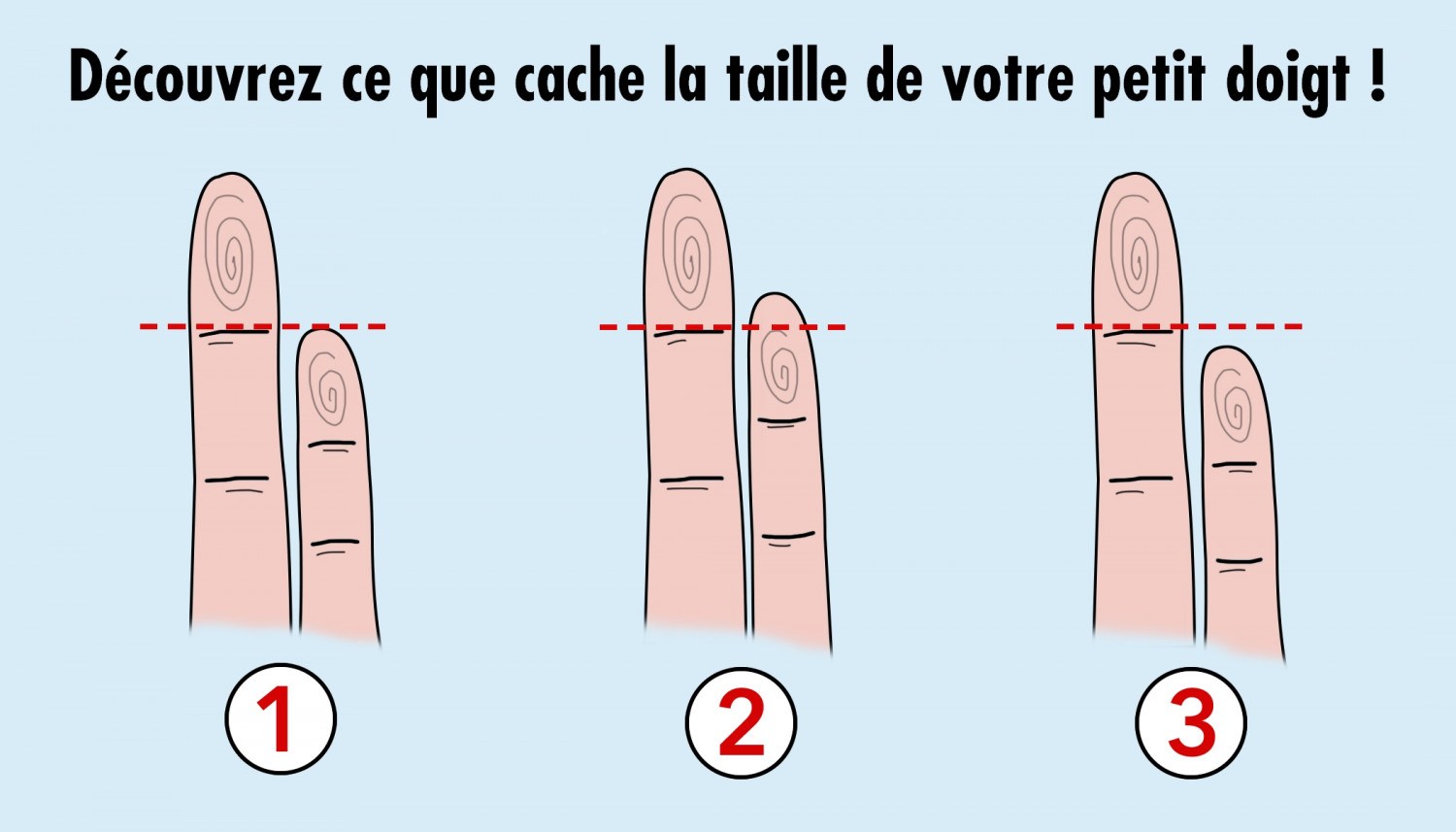 Découvrez ce que cache la taille de votre petit doigt !

1

2

3