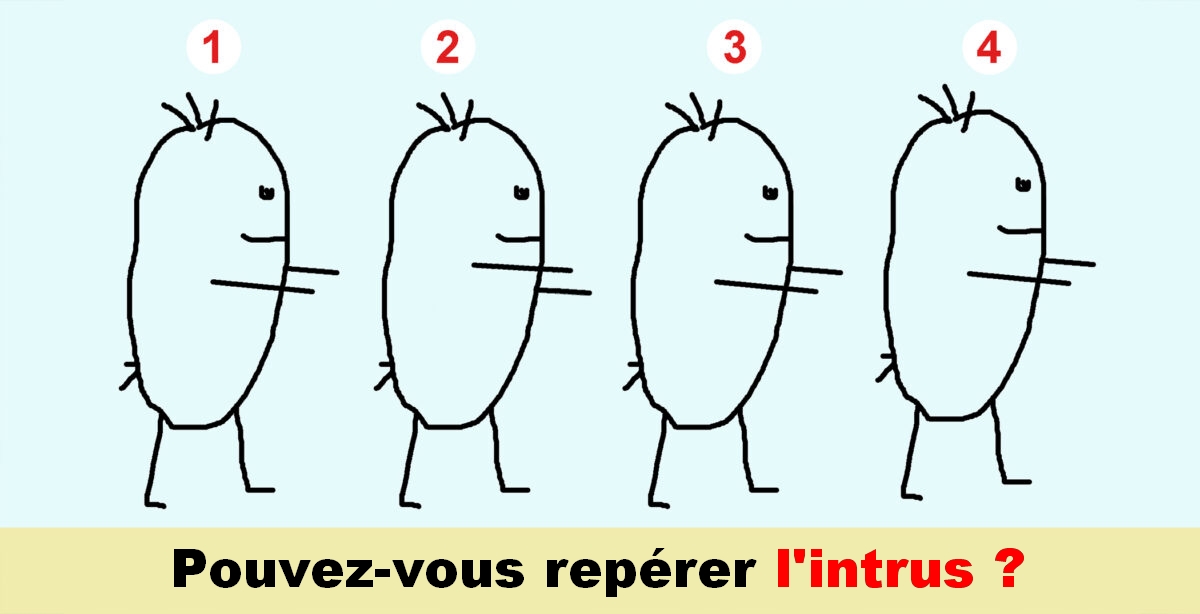 1 2 3 4

Pouvez-vous repérer l'intrus ?