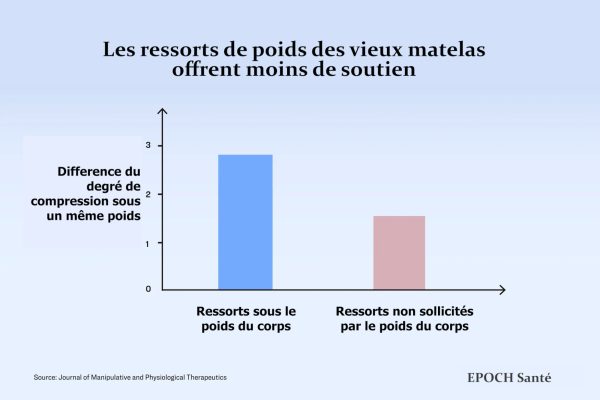 Les ressorts de poids des vieux matelas offrent moins de soutien

Difference du degré de compression sous un même poids

3
2
1
0

Ressorts sous le poids du corps

Ressorts non sollicités par le poids du corps

Source: Journal of Manipulative and Physiological Therapeutics

EPOCH Santé